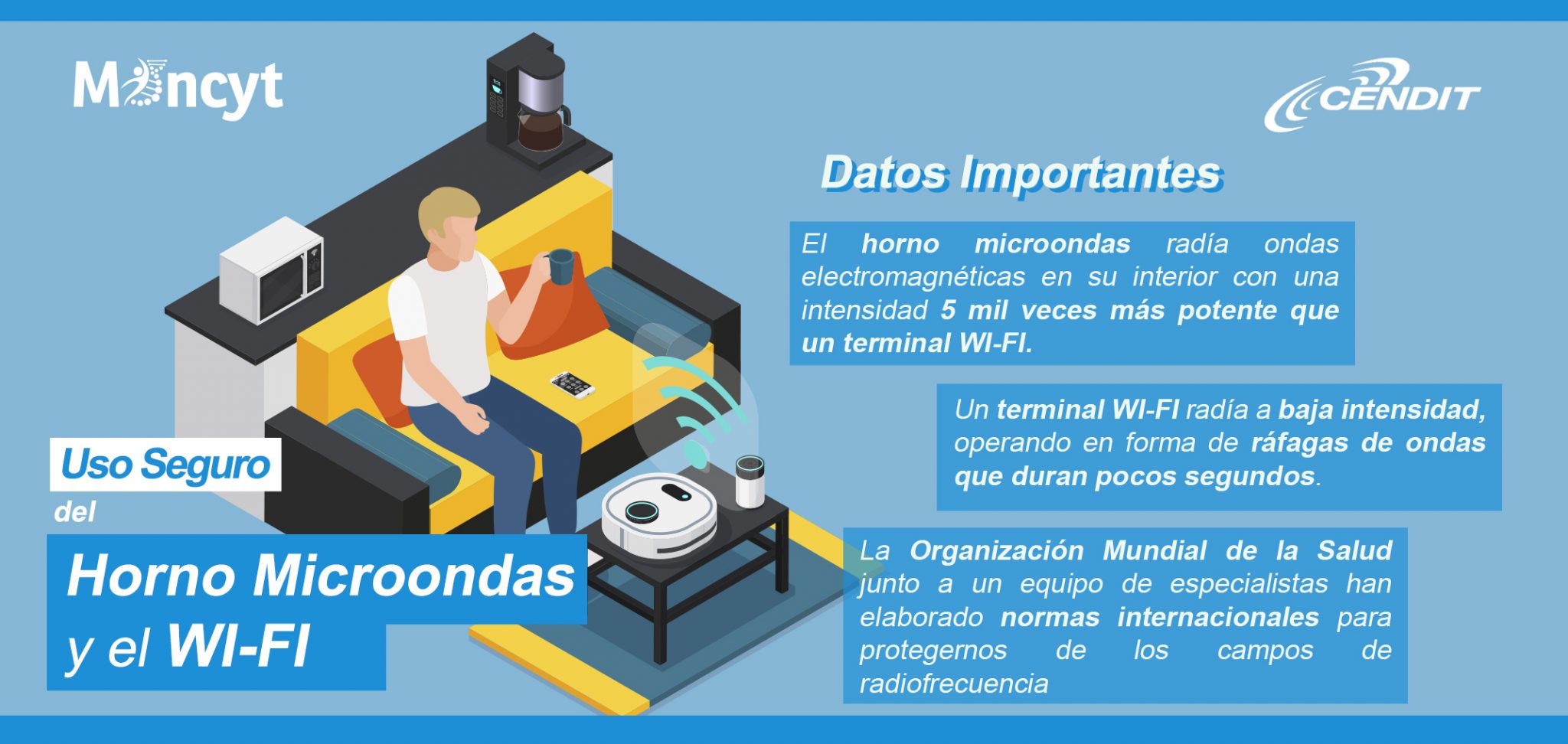 Mincyt

CENDIT

Datos Importantes

El horno microondas radía ondas electromagnéticas en su interior con una intensidad 5 mil veces más potente que un terminal WI-FI.

Un terminal WI-FI radía a baja intensidad, operando en forma de ráfagas de ondas que duran pocos segundos.

La Organización Mundial de la Salud junto a un equipo de especialistas han elaborado normas internacionales para protegernos de los campos de radiofrecuencia

Uso Seguro
del
Horno Microondas
y el WI-FI